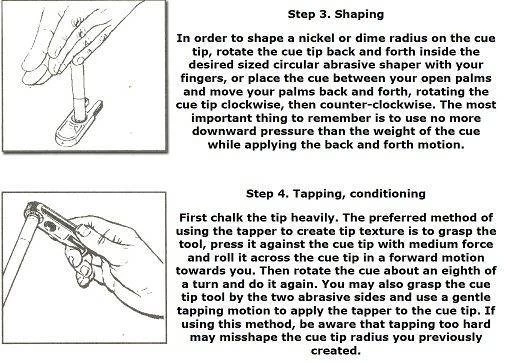 Step 3. Shaping

In order to shape a nickel or dime radius on the cue tip, rotate the cue tip back and forth inside the desired sized circular abrasive shaper with your fingers, or place the cue between your open palms and move your palms back and forth, rotating the cue tip clockwise, then counter-clockwise. The most important thing to remember is to use no more downward pressure than the weight of the cue while applying the back and forth motion.

Step 4. Tapping, conditioning

First chalk the tip heavily. The preferred method of using the tapper to create tip texture is to grasp the tool, press it against the cue tip with medium force and roll it across the cue tip in a forward motion towards you. Then rotate the cue about an eighth of a turn and do it again. You may also grasp the cue tip tool by the two abrasive sides and use a gentle tapping motion to apply the tapper to the cue tip. If using this method, be aware that tapping too hard may misshape the cue tip radius you previously created.